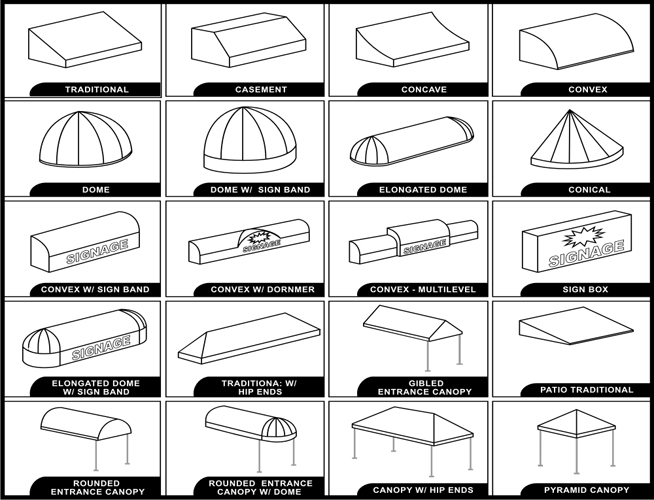 TRADITIONAL

CASEMENT

CONCAVE

CONVEX

DOME

DOME W/ SIGN BAND

ELONGATED DOME

CONICAL

SIGNAGE

CONVEX W/ SIGN BAND

SIGNAGE

CONVEX W/ DORNMER

SIGNAGE

CONVEX - MULTILEVEL

SIGNAGE

SIGN BOX

SIGNAGE

ELONGATED DOME W/ SIGN BAND

TRADITIONA: W/ HIP ENDS

GIBLED ENTRANCE CANOPY

PATIO TRADITIONAL

ROUNDED ENTRANCE CANOPY

ROUNDED ENTRANCE CANOPY W/ DOME

CANOPY W/ HIP ENDS

PYRAMID CANOPY